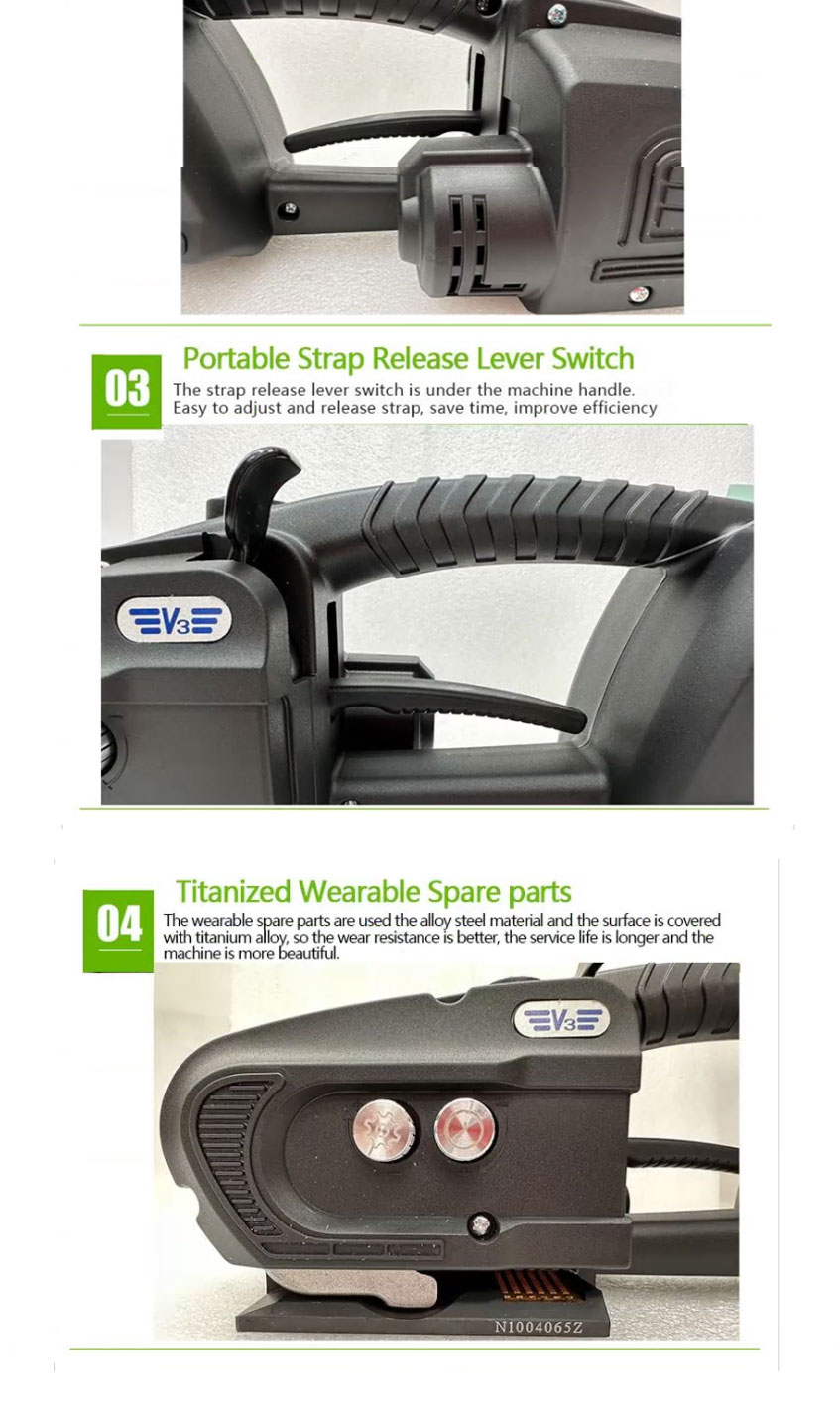 03

Portable Strap Release Lever Switch

The strap release lever switch is under the machine handle. Easy to adjust and release strap, save time, improve efficiency

V3

04

Titanized Wearable Spare parts

The wearable spare parts are used the alloy steel material and the surface is covered with titanium alloy, so the wear resistance is better, the service life is longer and the machine is more beautiful.

V3

N1004065Z